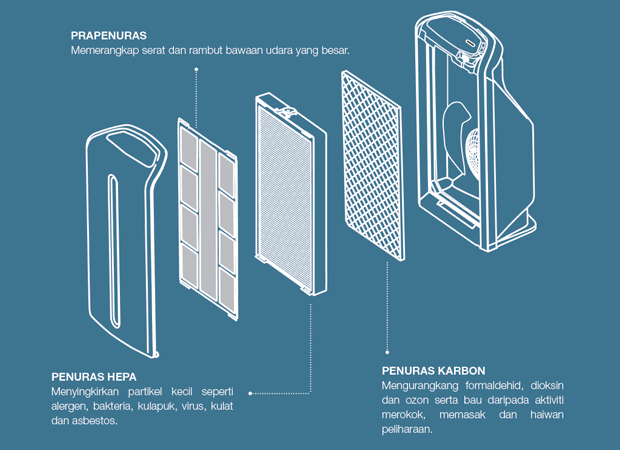 PRAPENURAS
Memerangkap serat dan rambut bawaan udara yang besar.

PENURAS HEPA
Menyingkirkan partikel kecil seperti alergen, bakteria, kulapuk, virus, kulat dan asbestos.

PENURAS KARBON
Mengurangkang formaldehid, dioksin dan ozon serta bau daripada aktiviti merokok, memasak dan haiwan peliharaan.